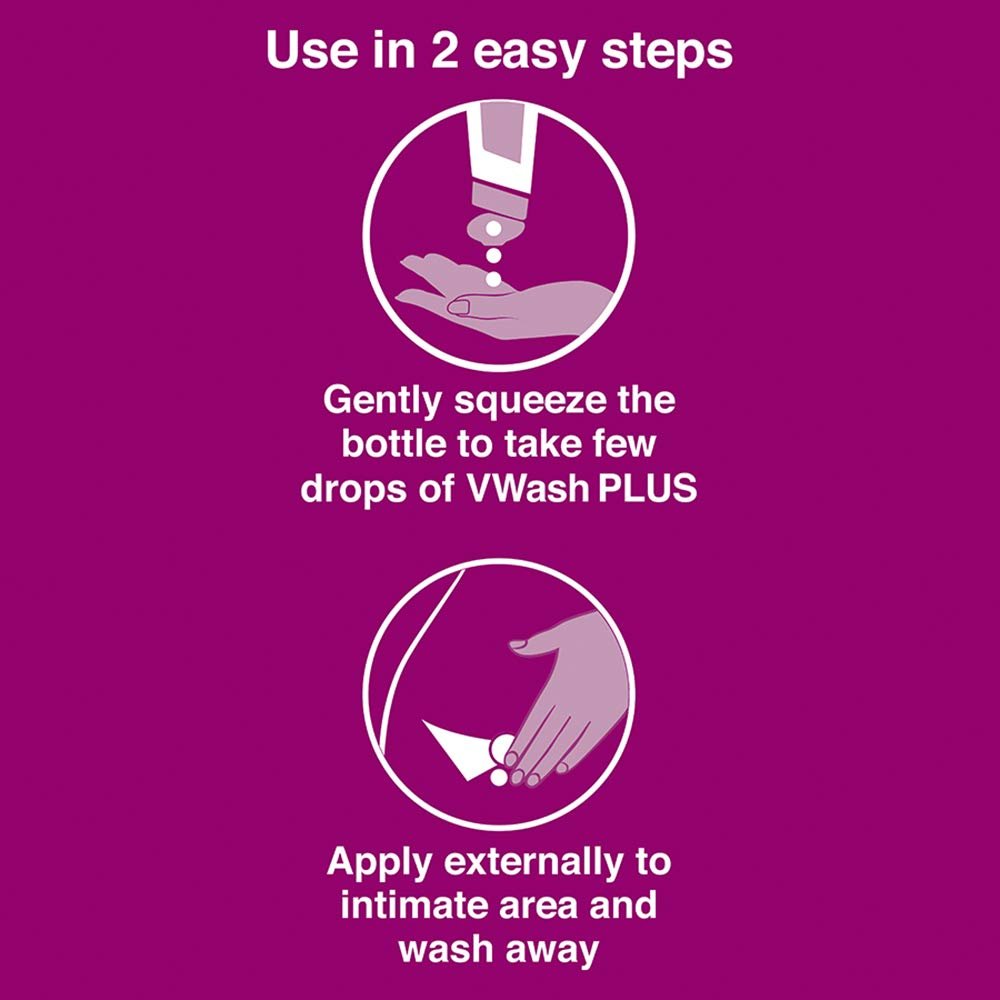 Use in 2 easy steps

Gently squeeze the bottle to take few drops of VWash PLUS

Apply externally to intimate area and wash away